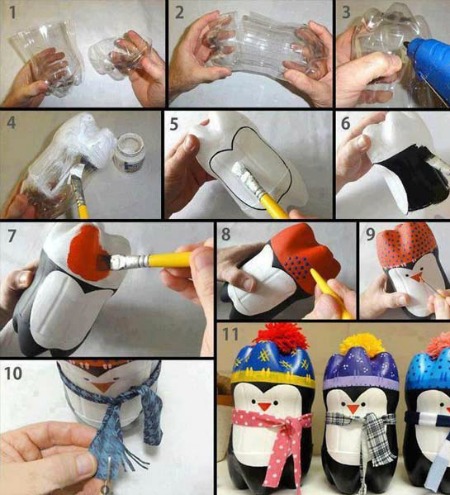 1
2
3
4
5
6
7
8
9
10
11